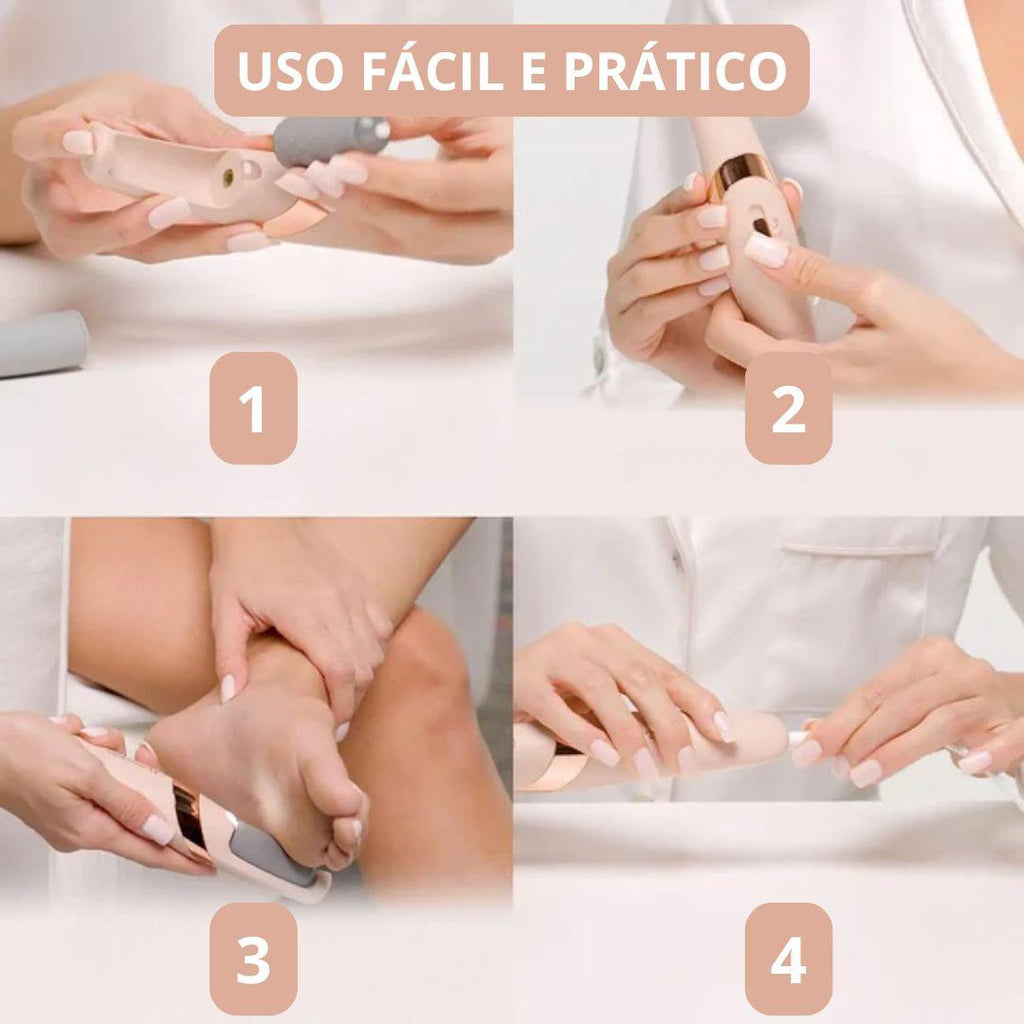 USO FÁCIL E PRÁTICO

1

2

3

4