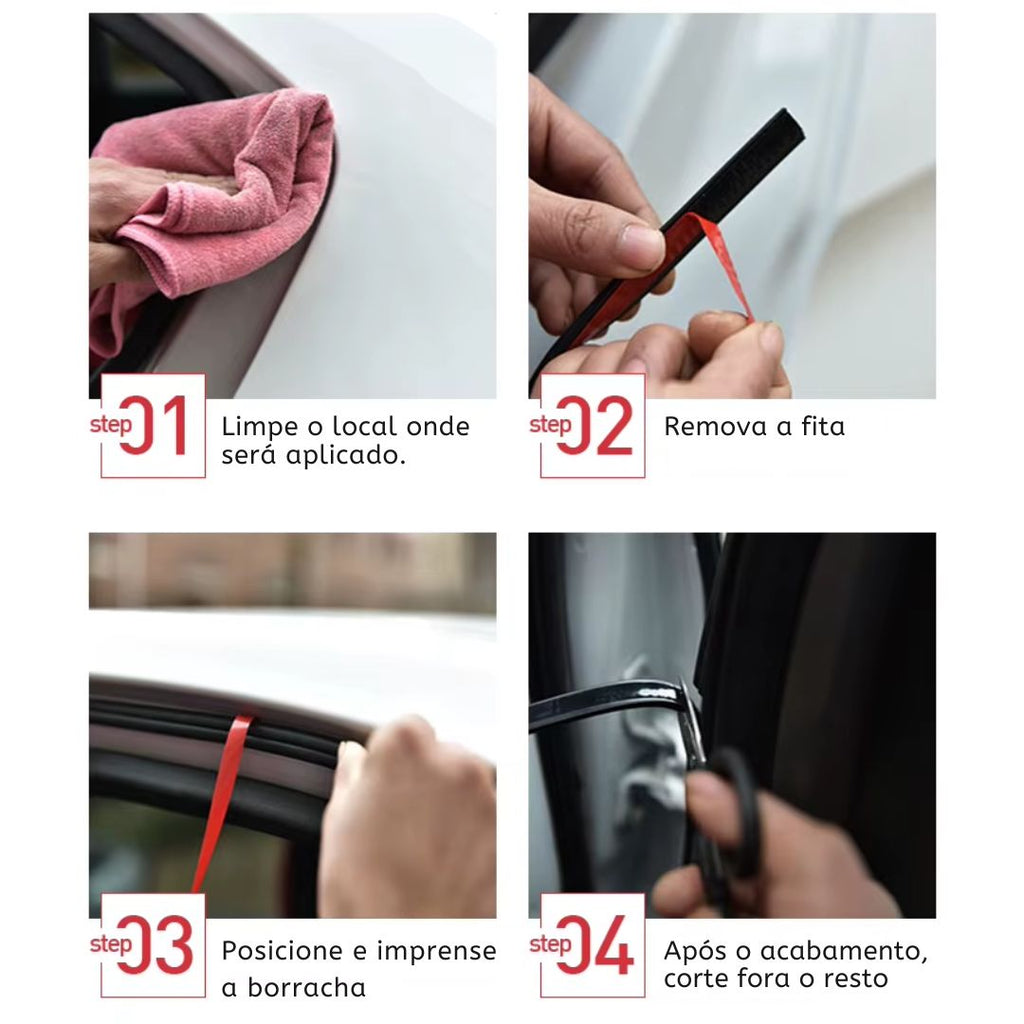 step 01 Limpe o local onde será aplicado.

step 02 Remova a fita

step 03 Posicione e imprense a borracha

step 04 Após o acabamento, corte fora o resto